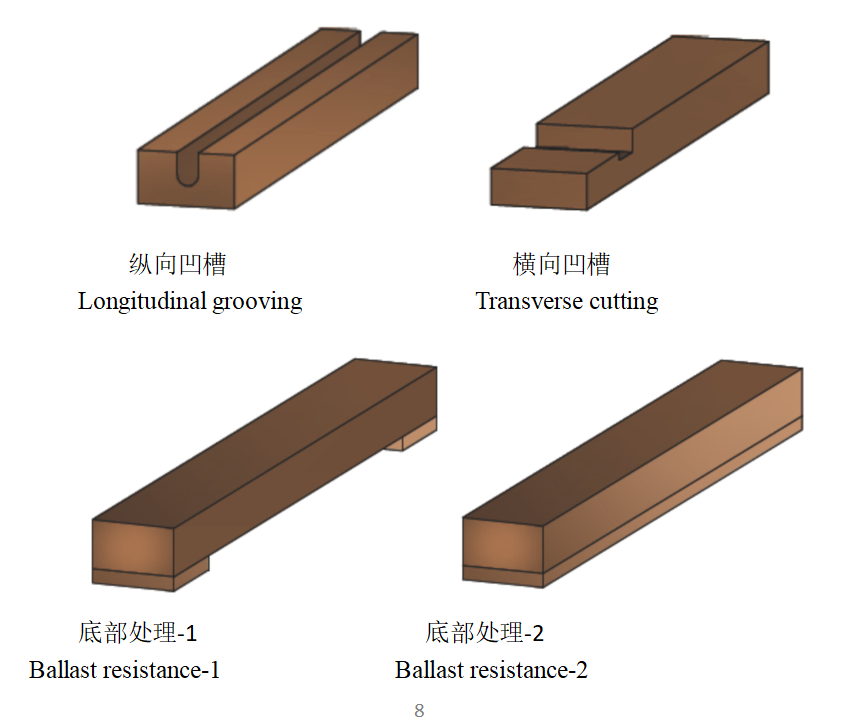 纵向凹槽
Longitudinal grooving

横向凹槽
Transverse cutting

底部处理-1
Ballast resistance-1

底部处理-2
Ballast resistance-2

8