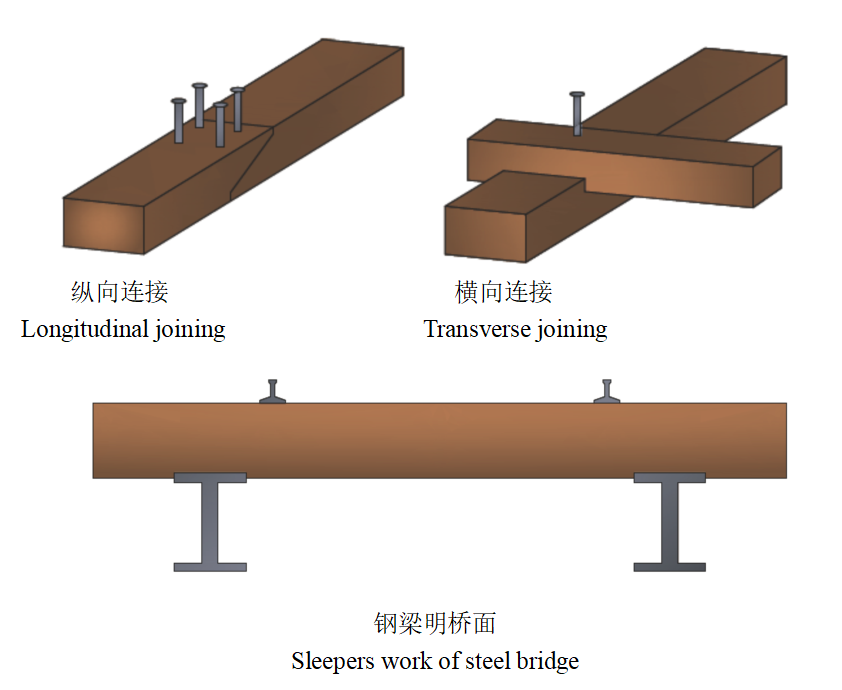 纵向连接
Longitudinal joining

横向连接
Transverse joining

钢梁明桥面
Sleepers work of steel bridge